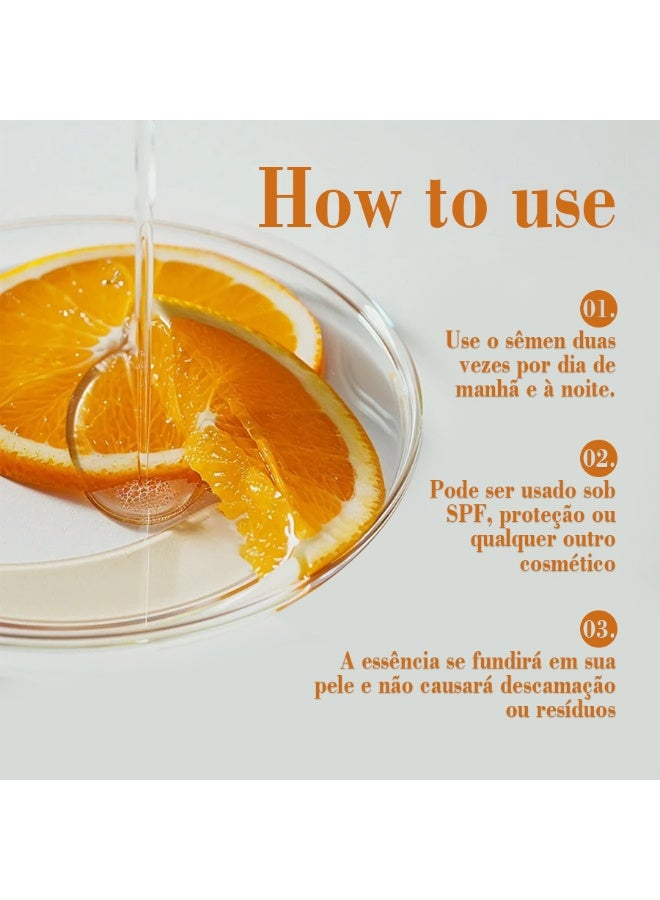 How to use

01.
Use o sêmen duas vezes por dia de manhã e à noite.

02.
Pode ser usado sob SPF, proteção ou qualquer outro cosmético

03.
A essência se fundirá em sua pele e não causará descamação ou resíduos